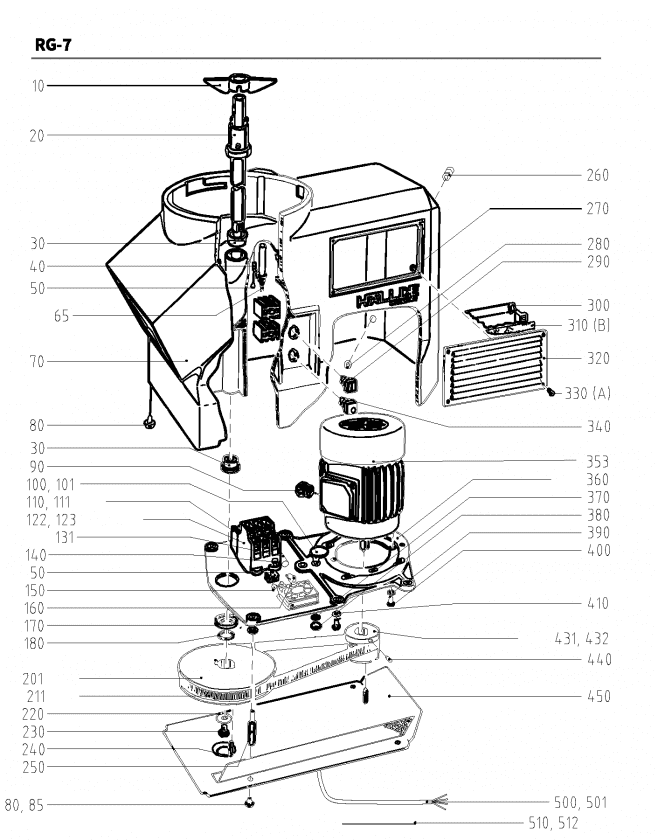 RG-7

10
20
30
40
50
65
70
80
30
90
100, 101
110, 111
122, 123
131
140
50
150
160
170
180
201
211
220
230
240
250
80, 85

260
270
280
290
300
310 (B)
320
330 (A)
340
353
360
370
380
390
400
410
431, 432
440
450
500, 501
510, 512

HALLDE